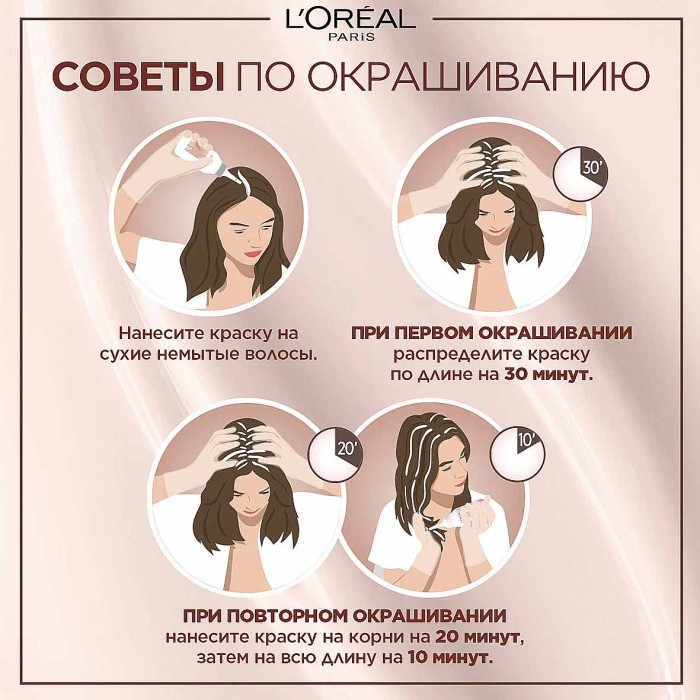 L'ORÉAL
PARIS

СОВЕТЫ ПО ОКРАШИВАНИЮ

30'

Нанесите краску на сухие немытые волосы.

ПРИ ПЕРВОМ ОКРАШИВАНИИ распределите краску по длине на 30 минут.

20'

10'

ПРИ ПОВТОРНОМ ОКРАШИВАНИИ нанесите краску на корни на 20 минут, затем на всю длину на 10 минут.