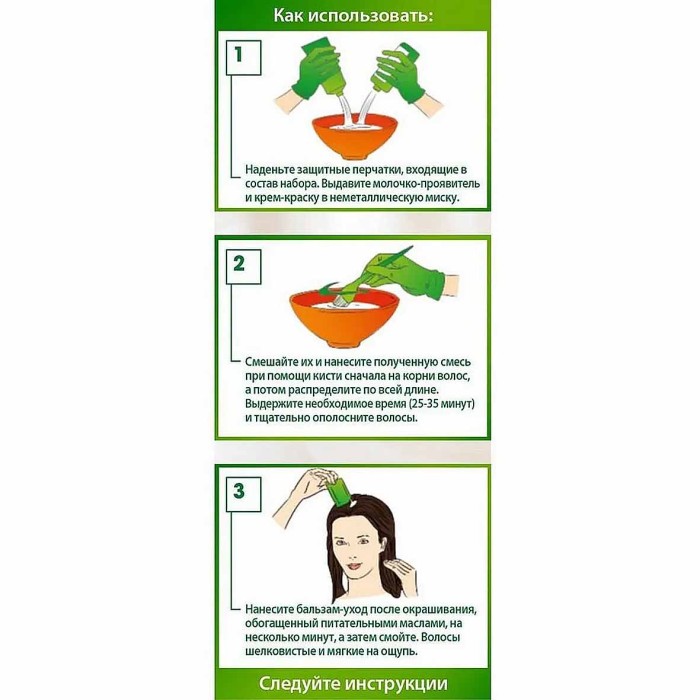 Как использовать:

1

Наденьте защитные перчатки, входящие в состав набора. Выдавите молочко-проявитель и крем-краску в неметаллическую миску.

2

Смешайте их и нанесите полученную смесь при помощи кисти сначала на корни волос, а потом распределите по всей длине. Выдержите необходимое время (25-35 минут) и тщательно ополосните волосы.

3

Нанесите бальзам-уход после окрашивания, обогащенный питательными маслами, на несколько минут, а затем смойте. Волосы шелковистые и мягкие на ощупь.

Следуйте инструкции