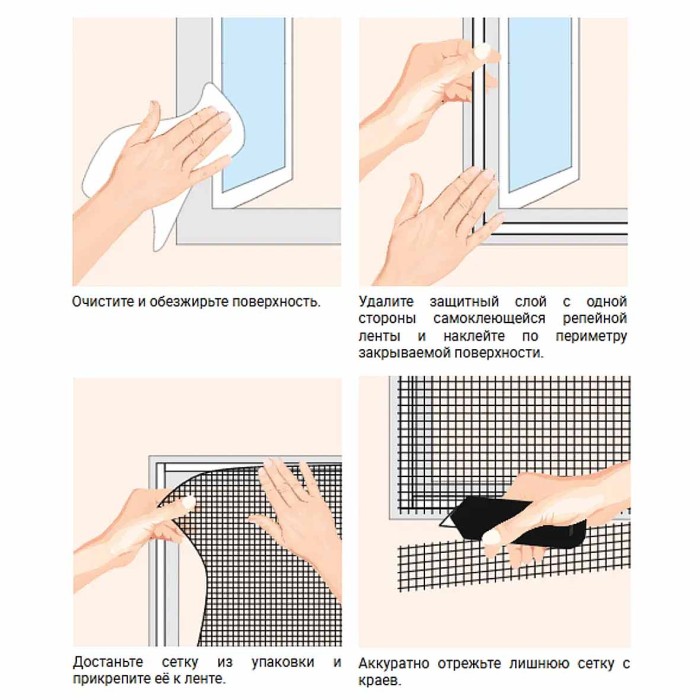 Очистите и обезжирьте поверхность.

Удалите защитный слой с одной стороны самоклеющейся репейной ленты и наклейте по периметру закрываемой поверхности.

Достаньте сетку из упаковки и прикрепите её к ленте.

Аккуратно отрежьте лишнюю сетку с краев.