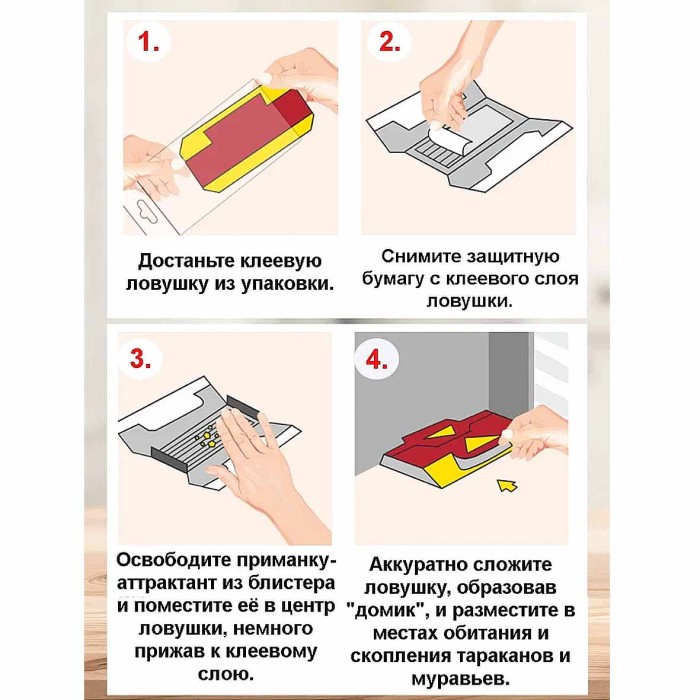 1.

Достаньте клеевую ловушку из упаковки.

2.

Снимите защитную бумагу с клеевого слоя ловушки.

3.

Освободите приманку-аттрактант из блистера и поместите её в центр ловушки, немного прижав к клеевому слою.

4.

Аккуратно сложите ловушку, образовав "домик", и разместите в местах обитания и скопления тараканов и муравьев.