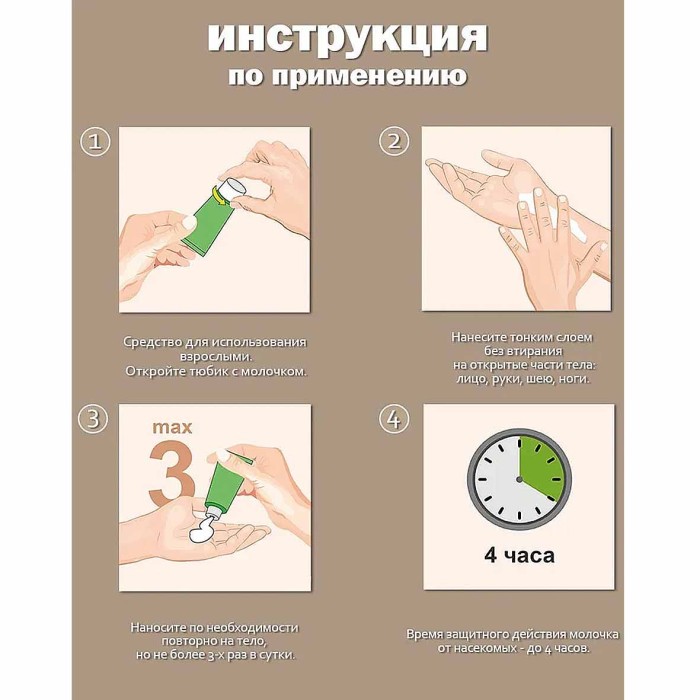 инструкция
по применению

1

Средство для использования взрослыми.
Откройте тюбик с молочком.

2

Нанесите тонким слоем без втирания на открытые части тела: лицо, руки, шею, ноги.

3

max
3

Наносите по необходимости повторно на тело, но не более 3-х раз в сутки.

4

4 часа

Время защитного действия молочка от насекомых - до 4 часов.