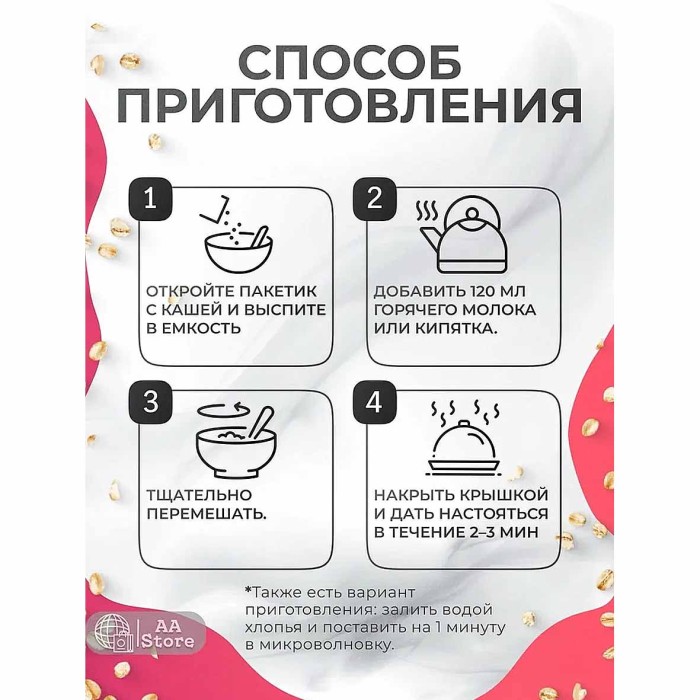 СПОСОБ ПРИГОТОВЛЕНИЯ

1

ОТКРОЙТЕ ПАКЕТИК С КАШЕЙ И ВЫСПИТЕ В ЕМКОСТЬ

2

ДОБАВИТЬ 120 МЛ ГОРЯЧЕГО МОЛОКА ИЛИ КИПЯТКА.

3

ТЩАТЕЛЬНО ПЕРЕМЕШАТЬ.

4

НАКРЫТЬ КРЫШКОЙ И ДАТЬ НАСТОЯТЬСЯ В ТЕЧЕНИЕ 2–3 МИН

*Также есть вариант приготовления: залить водой хлопья и поставить на 1 минуту в микроволновку.

AA Store