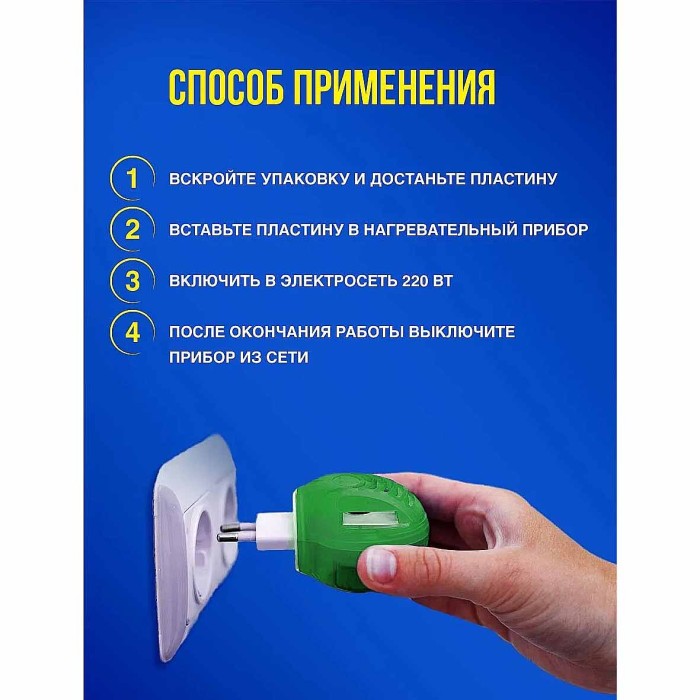 СПОСОБ ПРИМЕНЕНИЯ

1 ВСКРОЙТЕ УПАКОВКУ И ДОСТАНЬТЕ ПЛАСТИНУ

2 ВСТАВЬТЕ ПЛАСТИНУ В НАГРЕВАТЕЛЬНЫЙ ПРИБОР

3 ВКЛЮЧИТЬ В ЭЛЕКТРОСЕТЬ 220 ВТ

4 ПОСЛЕ ОКОНЧАНИЯ РАБОТЫ ВЫКЛЮЧИТЕ ПРИБОР ИЗ СЕТИ