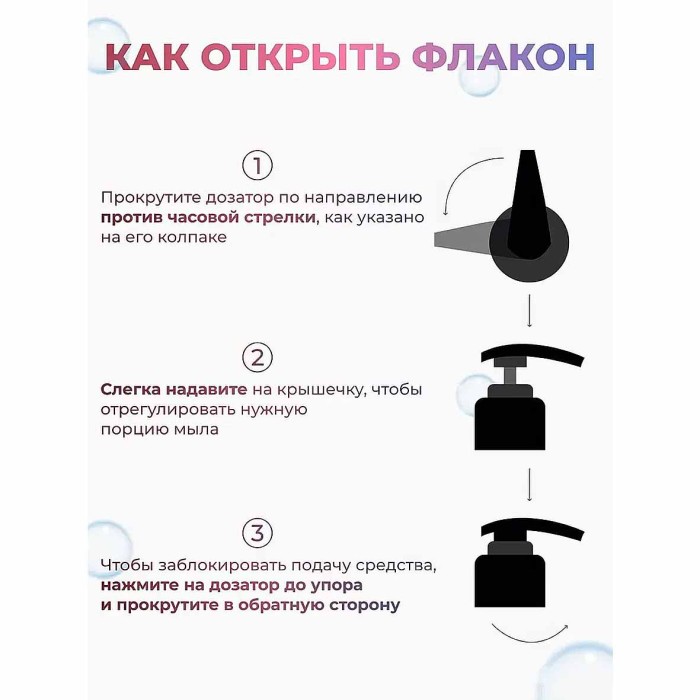 КАК ОТКРЫТЬ ФЛАКОН

1

Прокрутите дозатор по направлению против часовой стрелки, как указано на его колпаке

2

Слегка надавите на крышечку, чтобы отрегулировать нужную порцию мыла

3

Чтобы заблокировать подачу средства, нажмите на дозатор до упора и прокрутите в обратную сторону