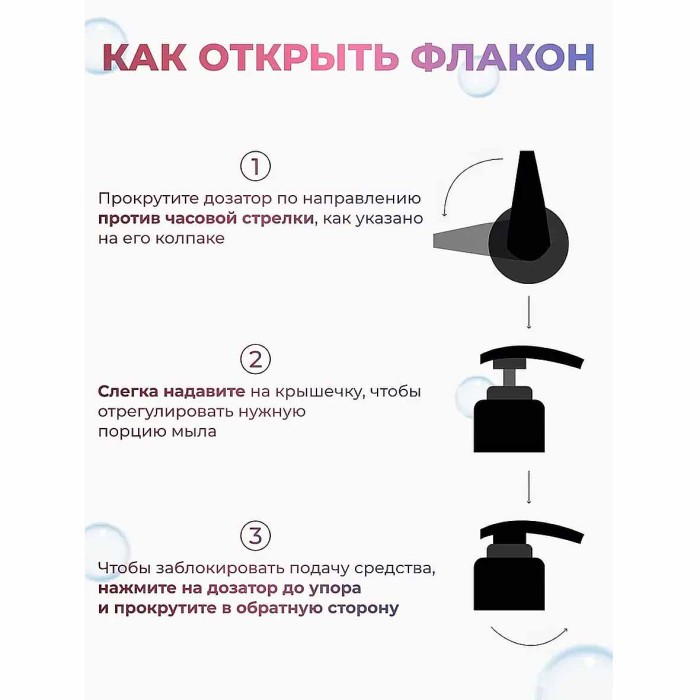 КАК ОТКРЫТЬ ФЛАКОН

1

Прокрутите дозатор по направлению против часовой стрелки, как указано на его колпаке

2

Слегка надавите на крышечку, чтобы отрегулировать нужную порцию мыла

3

Чтобы заблокировать подачу средства, нажмите на дозатор до упора и прокрутите в обратную сторону