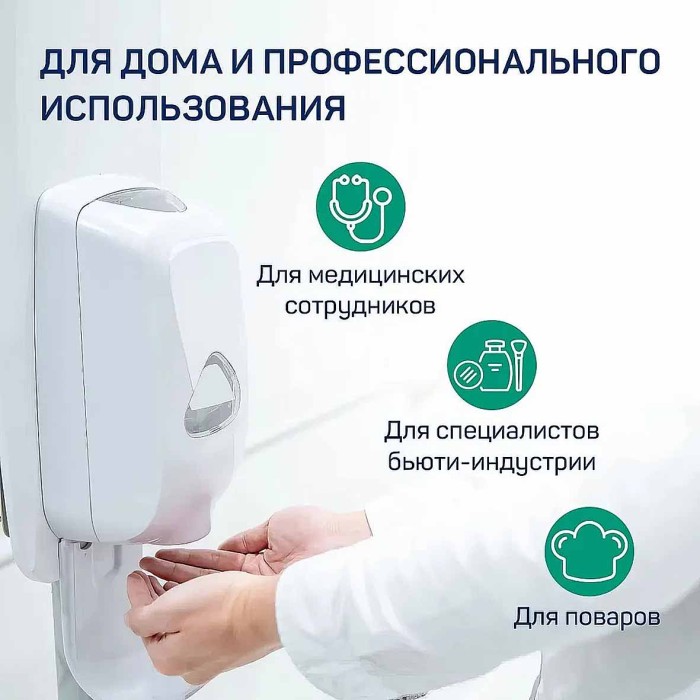 ДЛЯ ДОМА И ПРОФЕССИОНАЛЬНОГО ИСПОЛЬЗОВАНИЯ

Для медицинских сотрудников

Для специалистов бьюти-индустрии

Для поваров