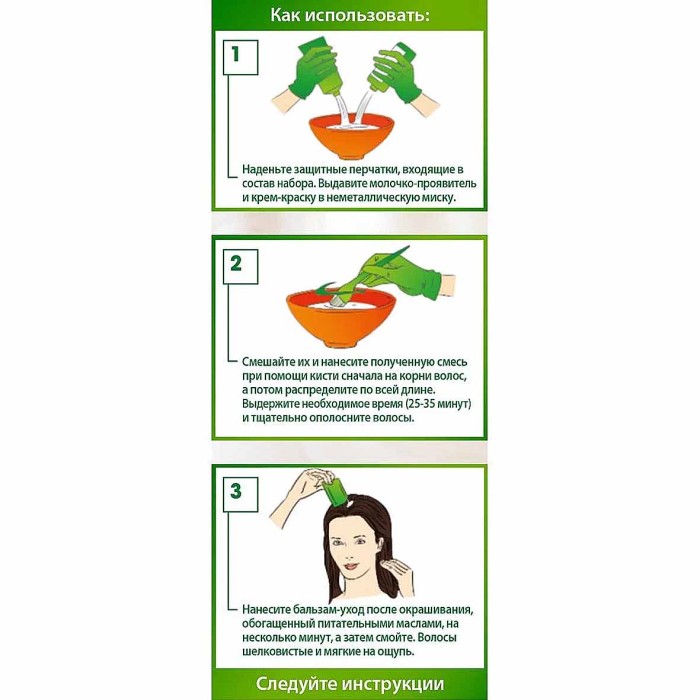 Как использовать:

1

Наденьте защитные перчатки, входящие в состав набора. Выдавите молочко-проявитель и крем-краску в неметаллическую миску.

2

Смешайте их и нанесите полученную смесь при помощи кисти сначала на корни волос, а потом распределите по всей длине. Выдержите необходимое время (25-35 минут) и тщательно ополосните волосы.

3

Нанесите бальзам-уход после окрашивания, обогащенный питательными маслами, на несколько минут, а затем смойте. Волосы шелковистые и мягкие на ощупь.

Следуйте инструкции